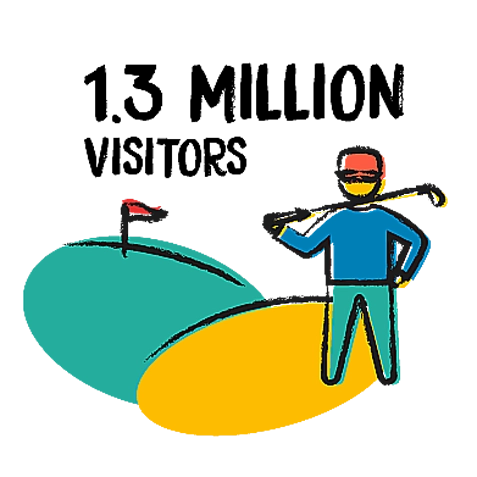 1.3 MILLION
VISITORS