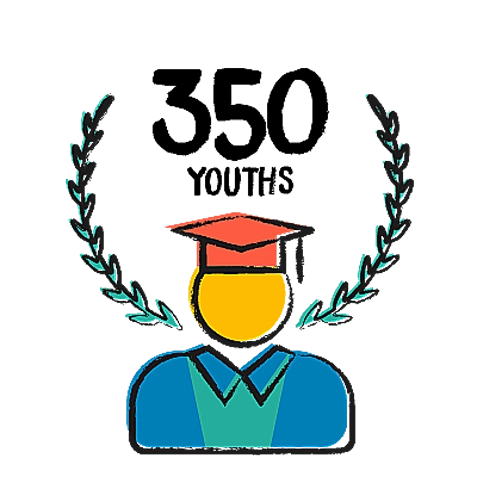 350
YOUTHS