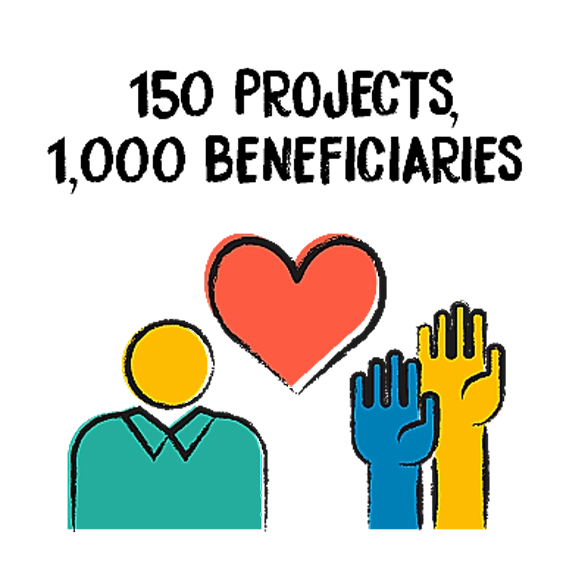 150 PROJECTS,
1,000 BENEFICIARIES