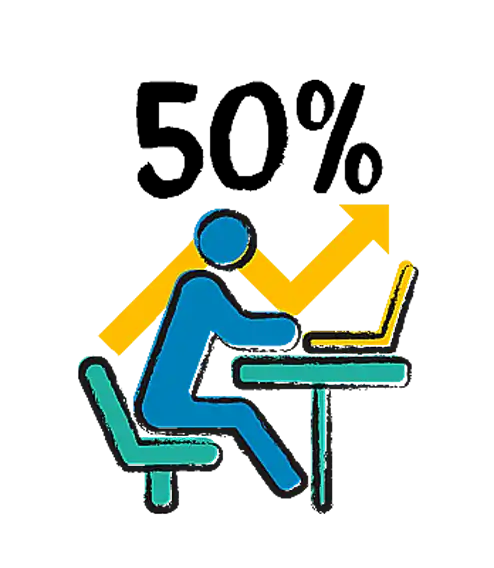 50%