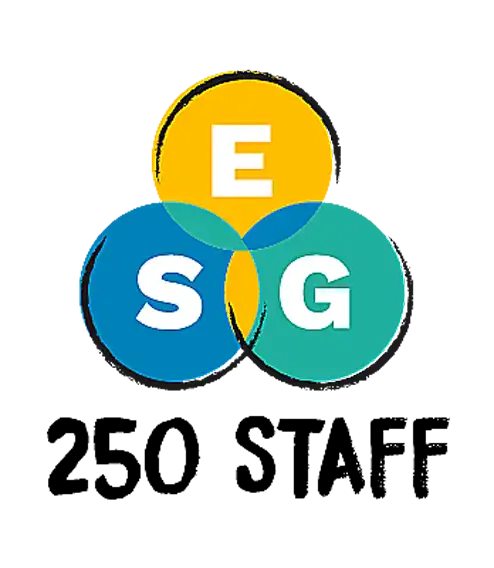 E
S G
250 STAFF