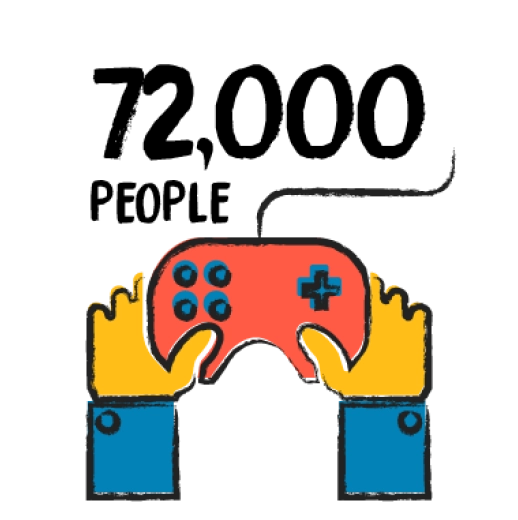 72,000
PEOPLE